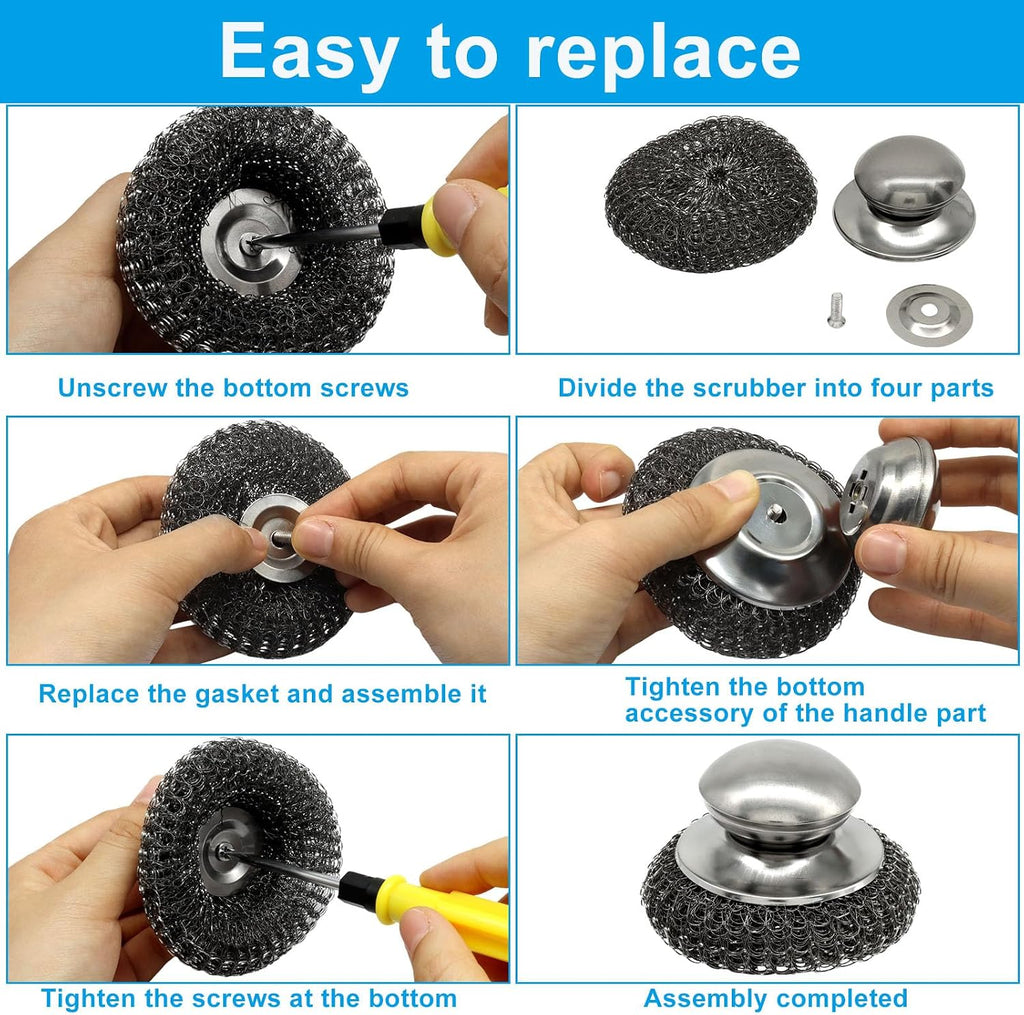 Easy to replace

Unscrew the bottom screws

Divide the scrubber into four parts

Replace the gasket and assemble it

Tighten the bottom accessory of the handle part

Tighten the screws at the bottom

Assembly completed