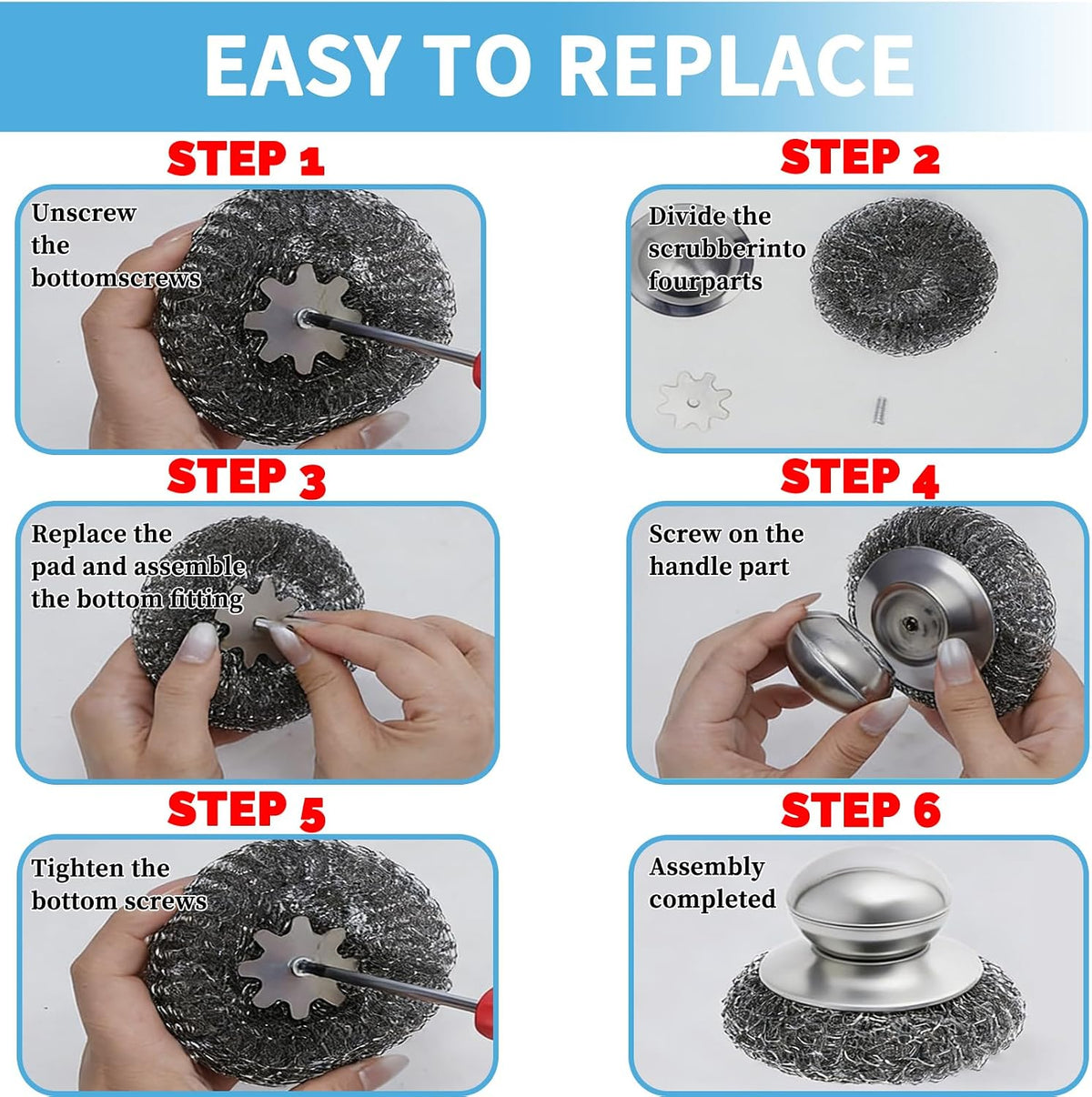 EASY TO REPLACE

STEP 1

Unscrew the bottomscrews

STEP 2

Divide the scrubberinto fourparts

STEP 3

Replace the pad and assemble the bottom fitting

STEP 4

Screw on the handle part

STEP 5

Tighten the bottom screws

STEP 6

Assembly completed