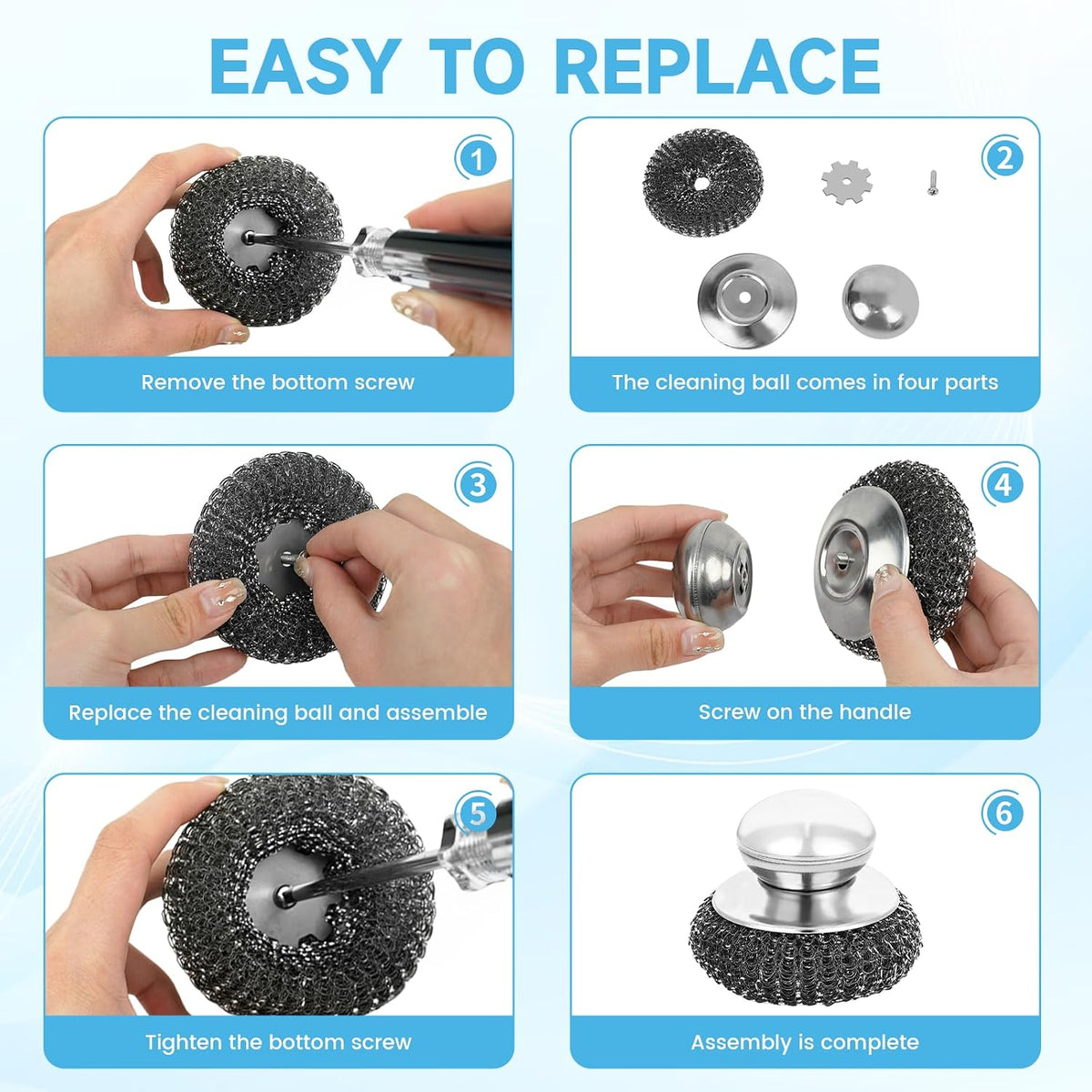 EASY TO REPLACE

1
Remove the bottom screw

2
The cleaning ball comes in four parts

3
Replace the cleaning ball and assemble

4
Screw on the handle

5
Tighten the bottom screw

6
Assembly is complete