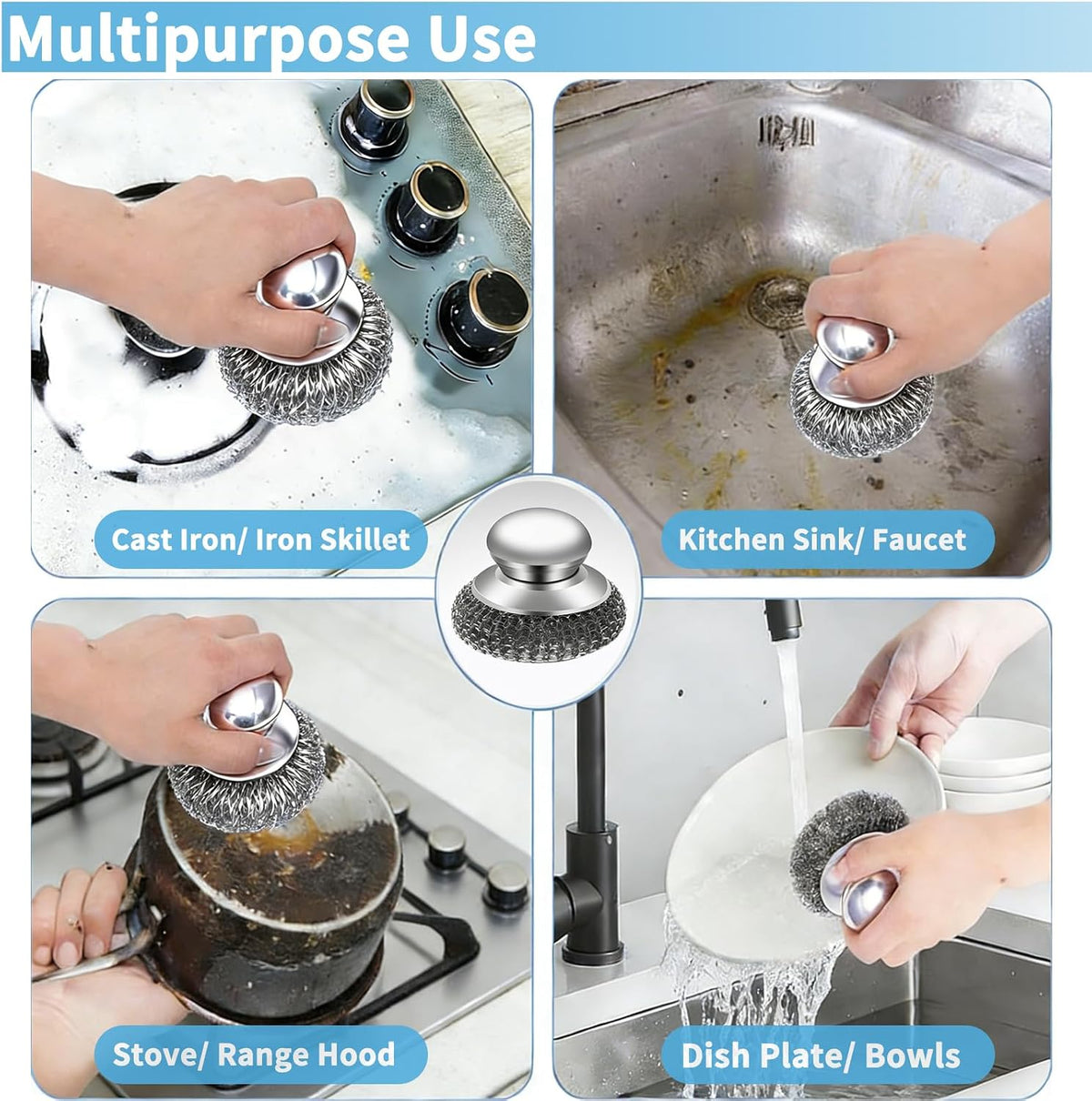 Multipurpose Use

Cast Iron/ Iron Skillet

Kitchen Sink/ Faucet

Stove/ Range Hood

Dish Plate/ Bowls