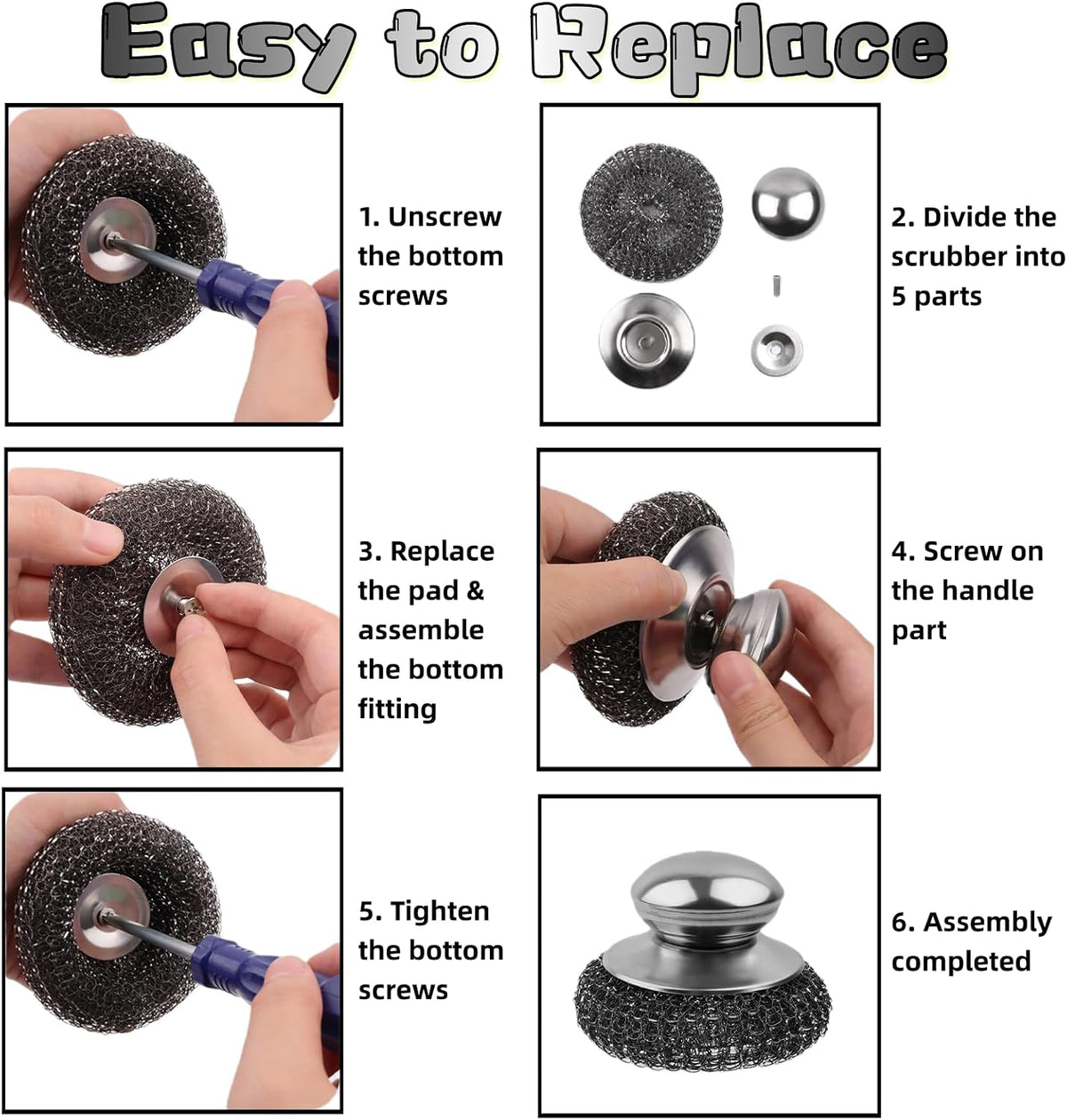 Easy to Replace

1. Unscrew the bottom screws

2. Divide the scrubber into 5 parts

3. Replace the pad & assemble the bottom fitting

4. Screw on the handle part

5. Tighten the bottom screws

6. Assembly completed